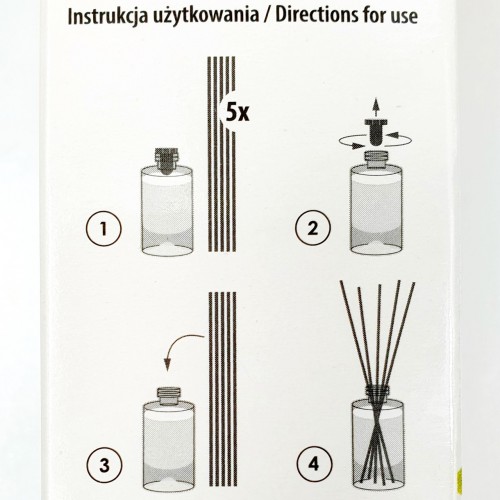 Instrukcja użytkowania / Directions for use

5x

1

2

3

4