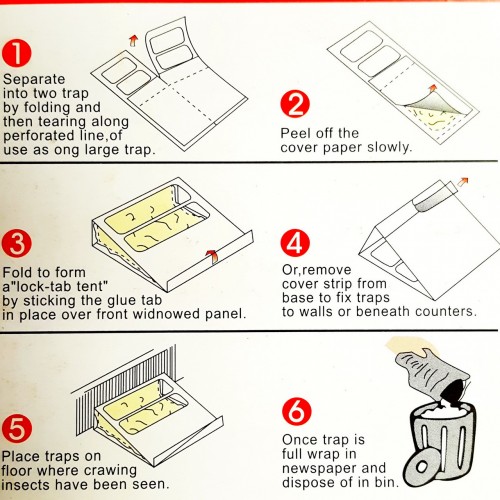 1
Separate into two trap by folding and then tearing along perforated line,of use as ong large trap.

2
Peel off the cover paper slowly.

3
Fold to form a"lock-tab tent" by sticking the glue tab in place over front widnowed panel.

4
Or,remove cover strip from base to fix traps to walls or beneath counters.

5
Place traps on floor where crawing insects have been seen.

6
Once trap is full wrap in newspaper and dispose of in bin.